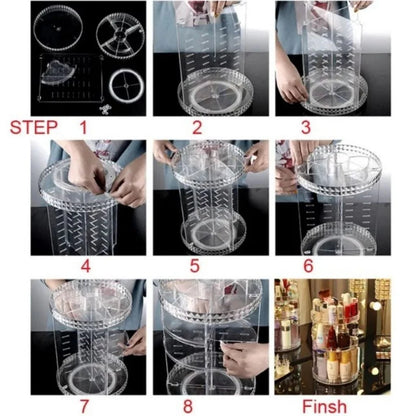 STEP 1

2

3

4

5

6

7

8

Finsh